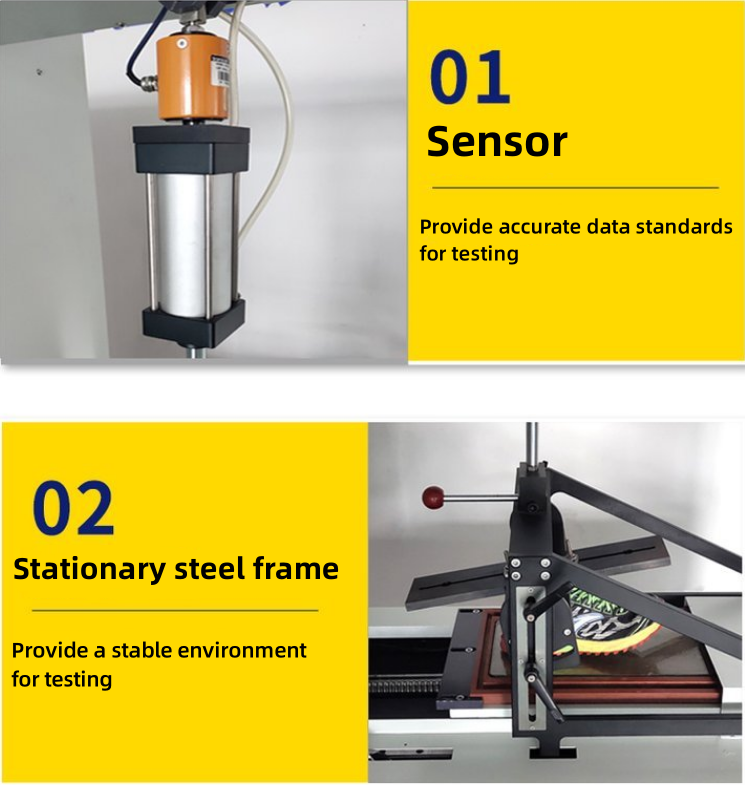 01

Sensor

Provide accurate data standards for testing

02

Stationary steel frame

Provide a stable environment for testing